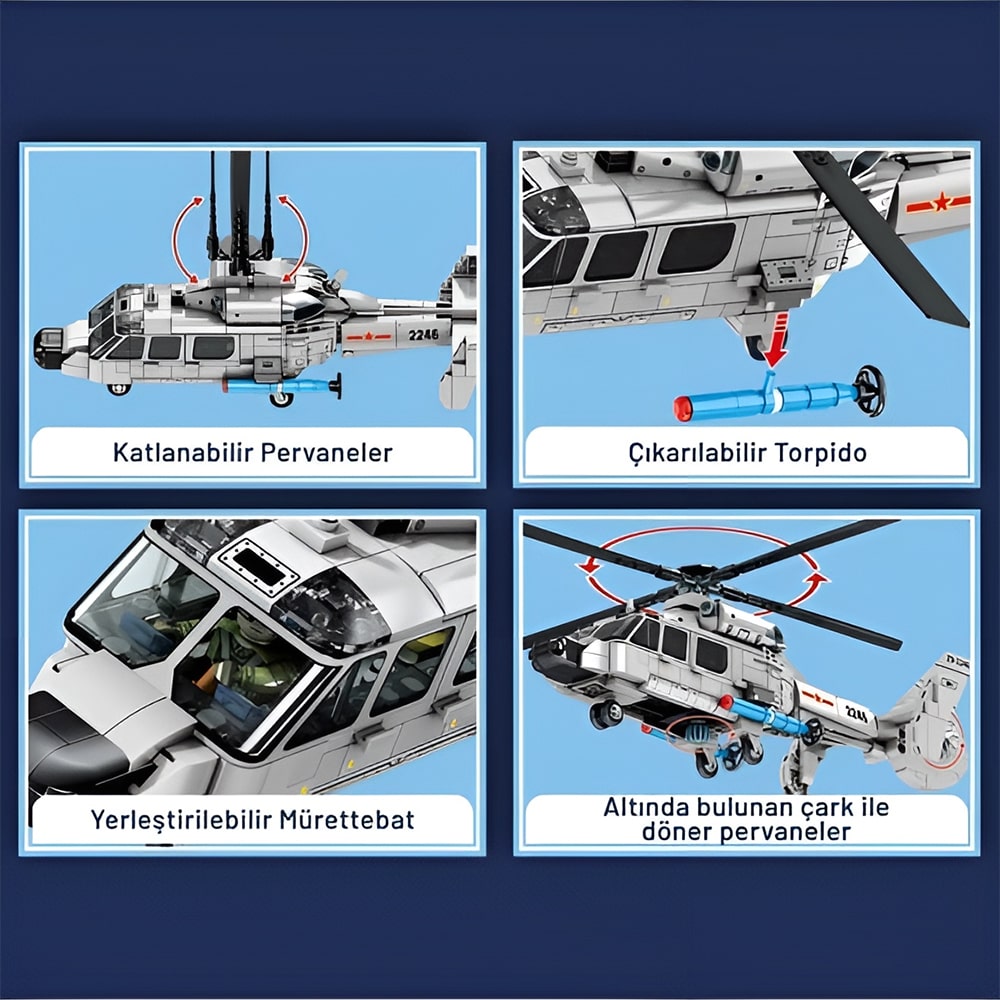 2246

Katlanabilir Pervaneler

Çıkarılabilir Torpido

Yerleştirilebilir Mürettebat

Altında bulunan çark ile döner pervaneler