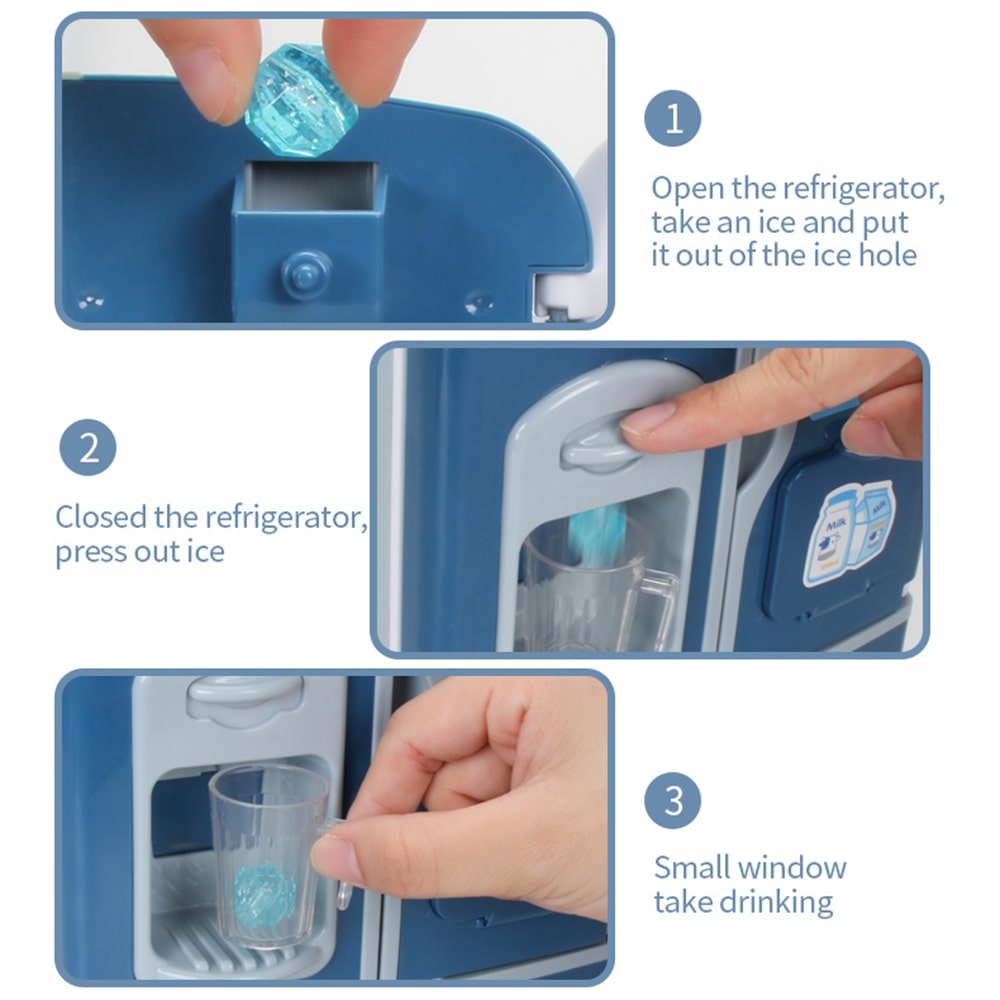 1

Open the refrigerator, take an ice and put it out of the ice hole

2

Closed the refrigerator, press out ice

Milk

Milk

3

Small window take drinking