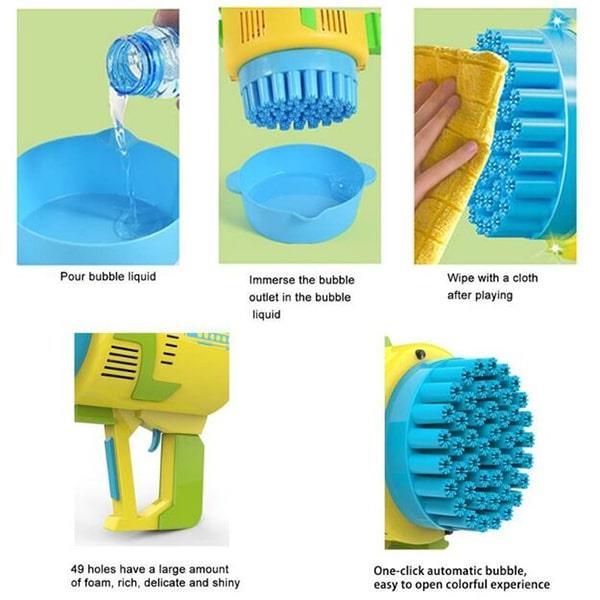 Pour bubble liquid

Immerse the bubble outlet in the bubble liquid

Wipe with a cloth after playing

49 holes have a large amount of foam, rich, delicate and shiny

One-click automatic bubble, easy to open colorful experience